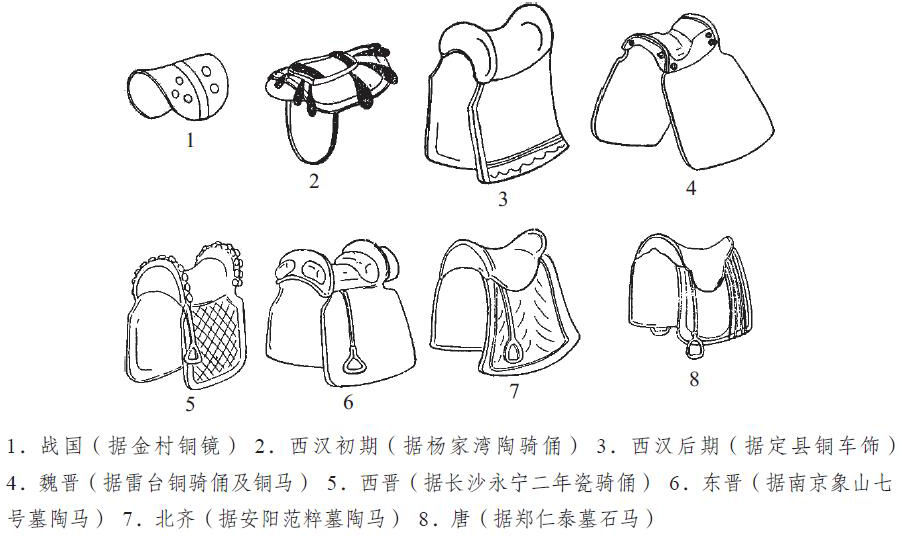 1

2

3

4

5

6

7

8

1．战国（据金村铜镜） 2．西汉初期（据杨家湾陶骑俑） 3．西汉后期（据定县铜车饰） 4．魏晋（据雷台铜骑俑及铜马） 5．西晋（据长沙永宁二年瓷骑俑） 6．东晋（据南京象山七号墓陶马） 7．北齐（据安阳范粹墓陶马） 8．唐（据郑仁泰墓石马）