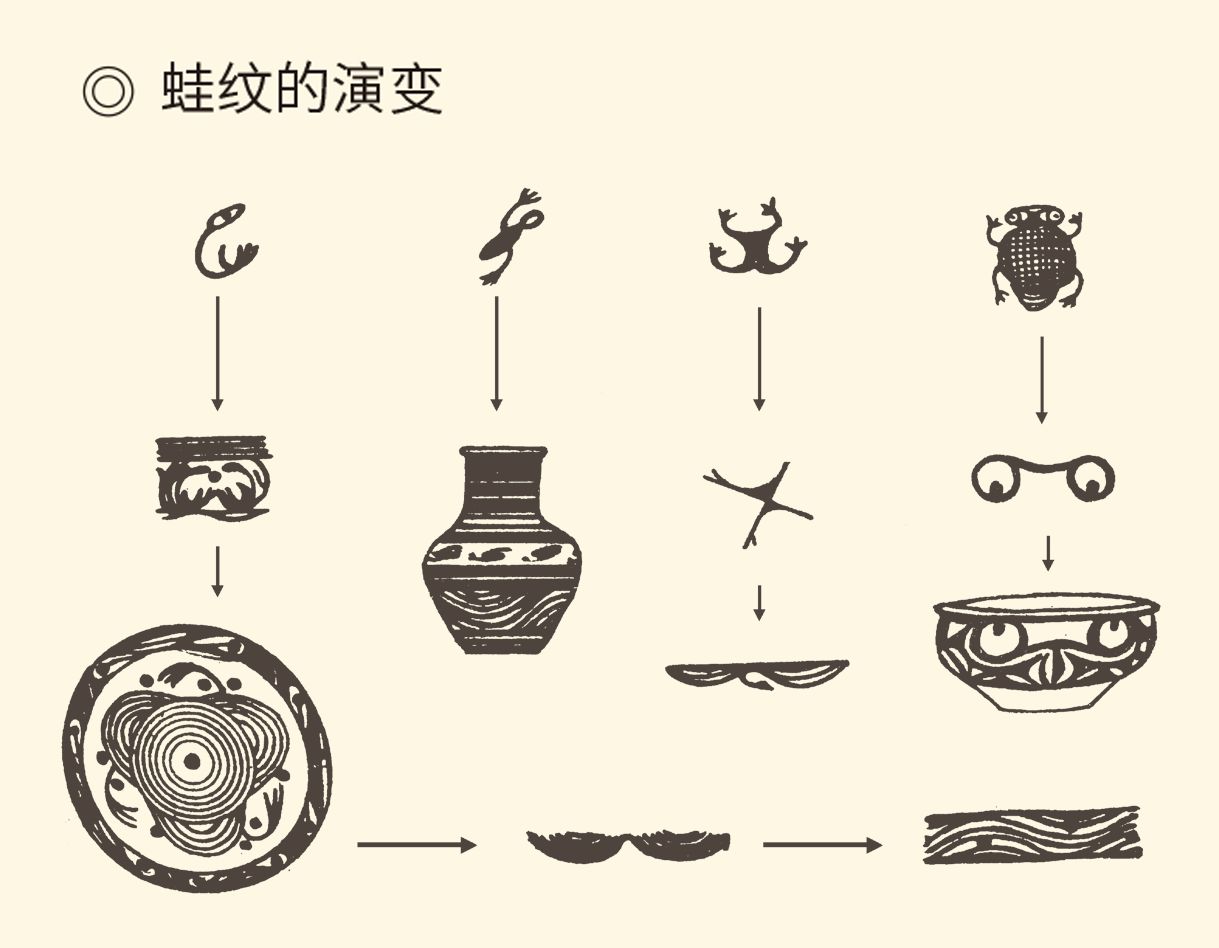 ◎ 蛙纹的演变